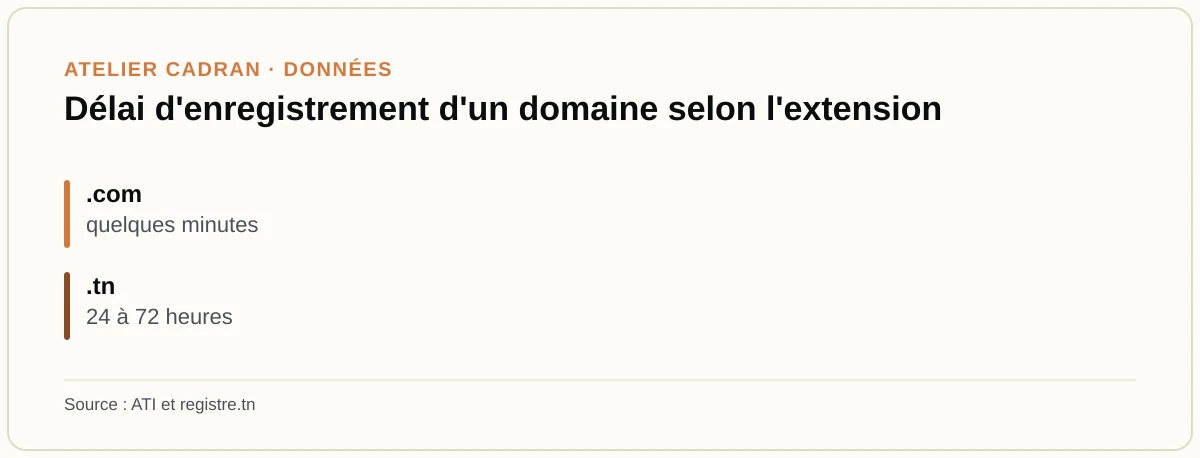 ATELIER CADRAN · DONNÉES
Délai d'enregistrement d'un domaine selon l'extension

.com
quelques minutes

.tn
24 à 72 heures

Source : ATI et registre.tn